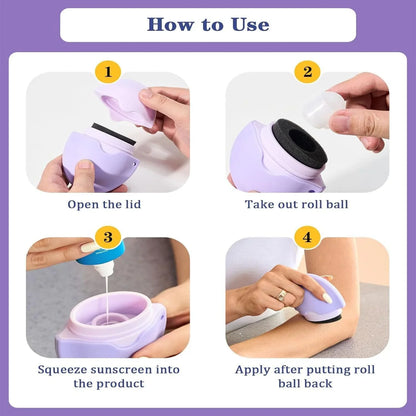 How to Use

1

Open the lid

2

Take out roll ball

3

Squeeze sunscreen into the product

4

Apply after putting roll ball back